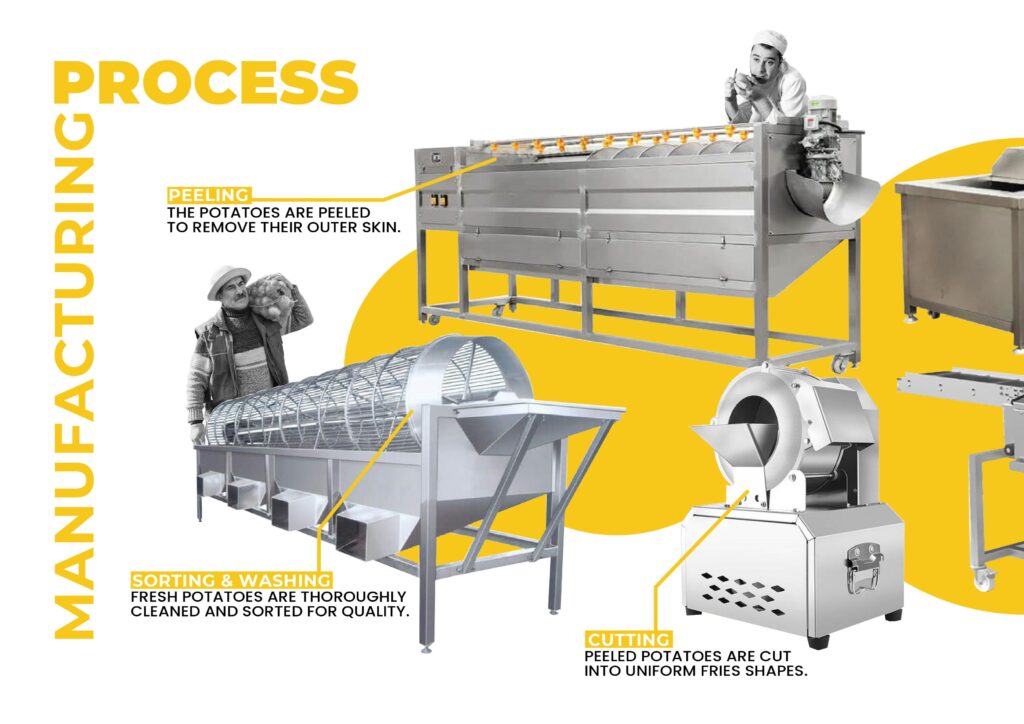 MANUFACTURING PROCESS

PEELING
THE POTATOES ARE PEELED TO REMOVE THEIR OUTER SKIN.

SORTING & WASHING
FRESH POTATOES ARE THOROUGHLY CLEANED AND SORTED FOR QUALITY.

CUTTING
PEELED POTATOES ARE CUT INTO UNIFORM FRIES SHAPES.